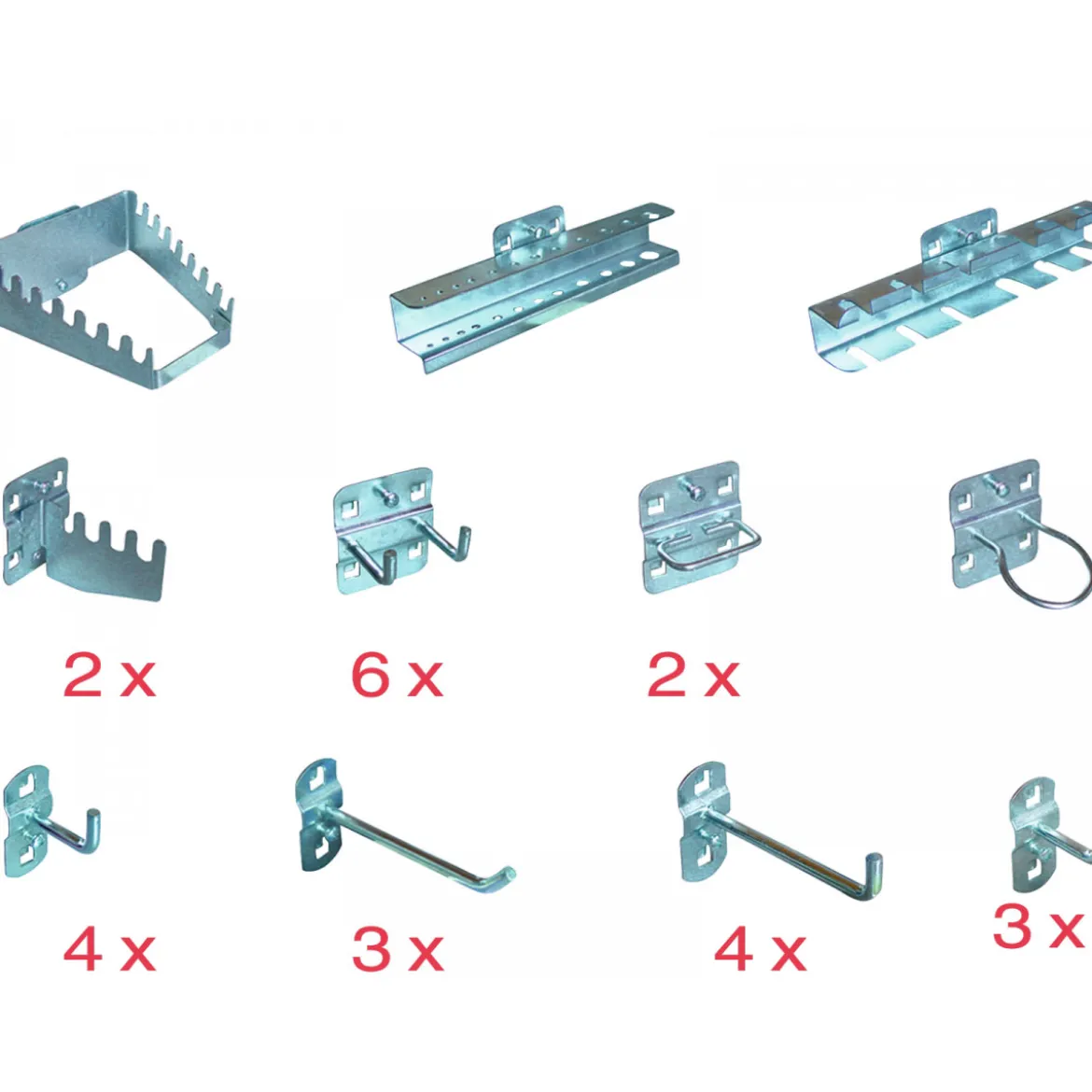 2 x

6 x

2 x

4 x

3 x

4 x

3 x