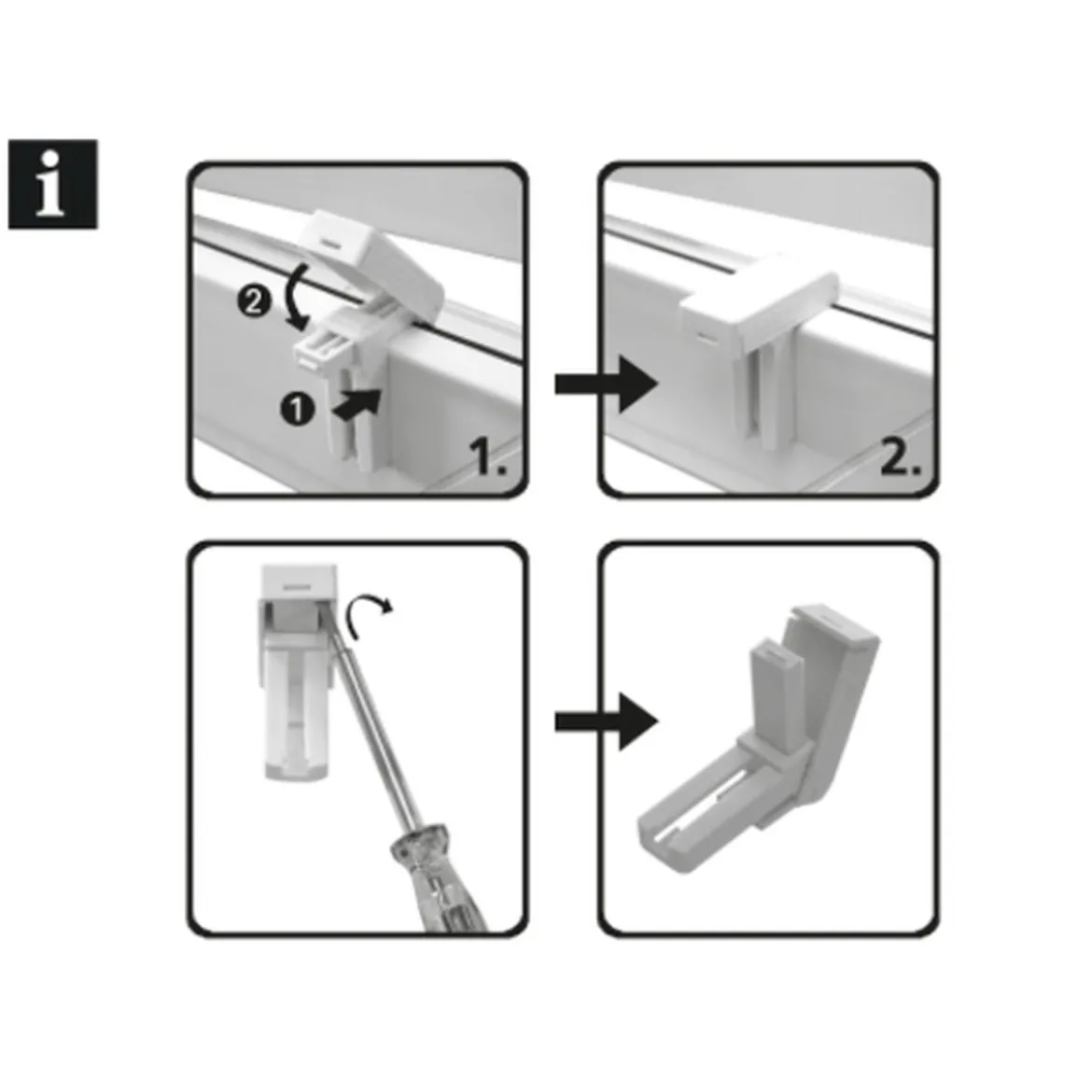 i

2

1

1.

2.