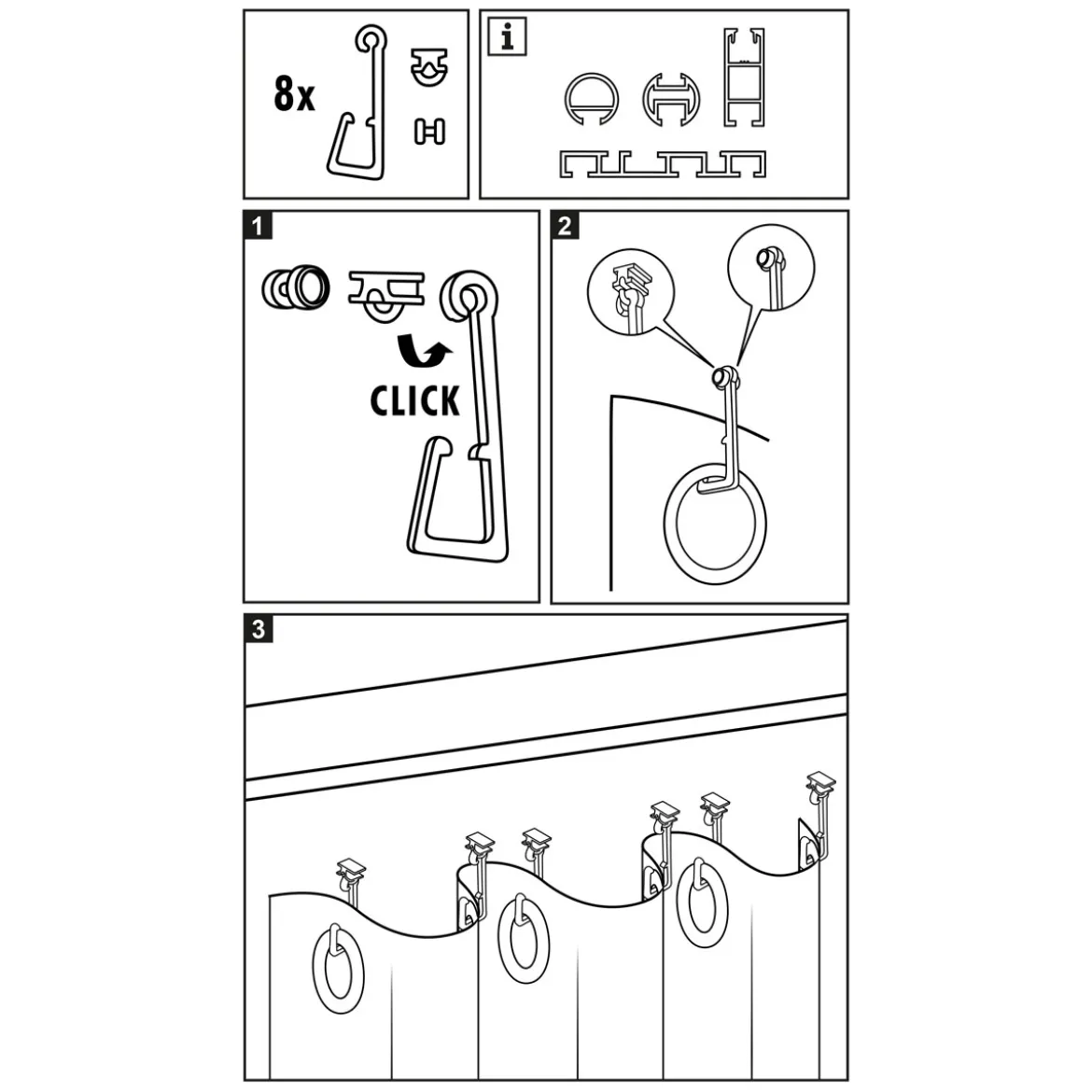 8x

i

1

CLICK

2

3